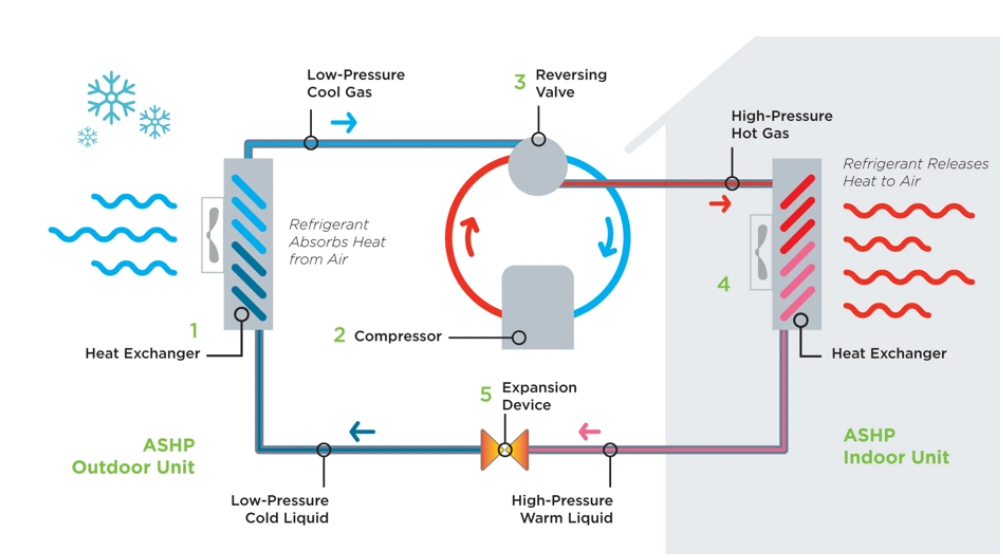 Low-Pressure Cool Gas

3 Reversing Valve

High-Pressure Hot Gas

Refrigerant Releases Heat to Air

Refrigerant Absorbs Heat from Air

4

1

Heat Exchanger

2 Compressor

Heat Exchanger

5 Expansion Device

ASHP Outdoor Unit

ASHP Indoor Unit

Low-Pressure Cold Liquid

High-Pressure Warm Liquid